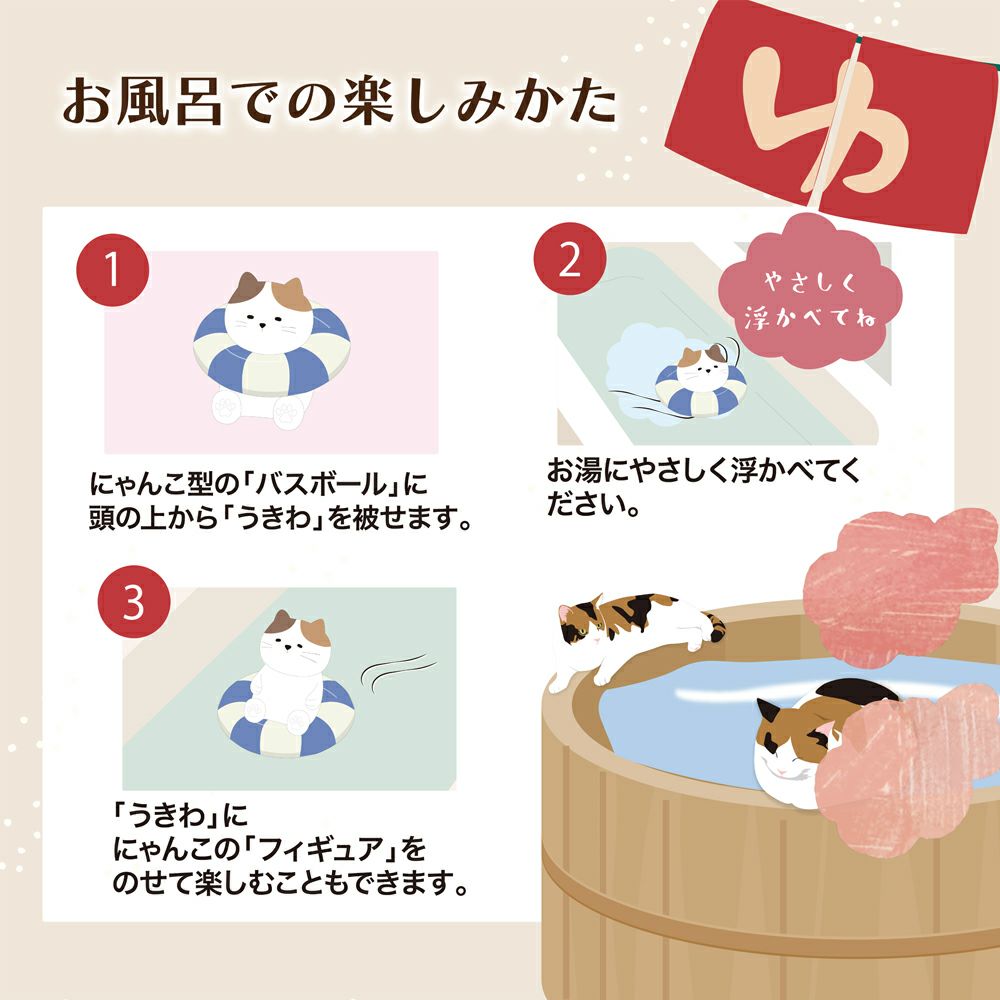 お風呂での楽しみかた

ゆ

1

にゃんこ型の「バスボール」に頭の上から「うきわ」を被せます。

2

やさしく浮かべてね

お湯にやさしく浮かべてください。

3

「うきわ」に
にゃんこの「フィギュア」をのせて楽しむこともできます。