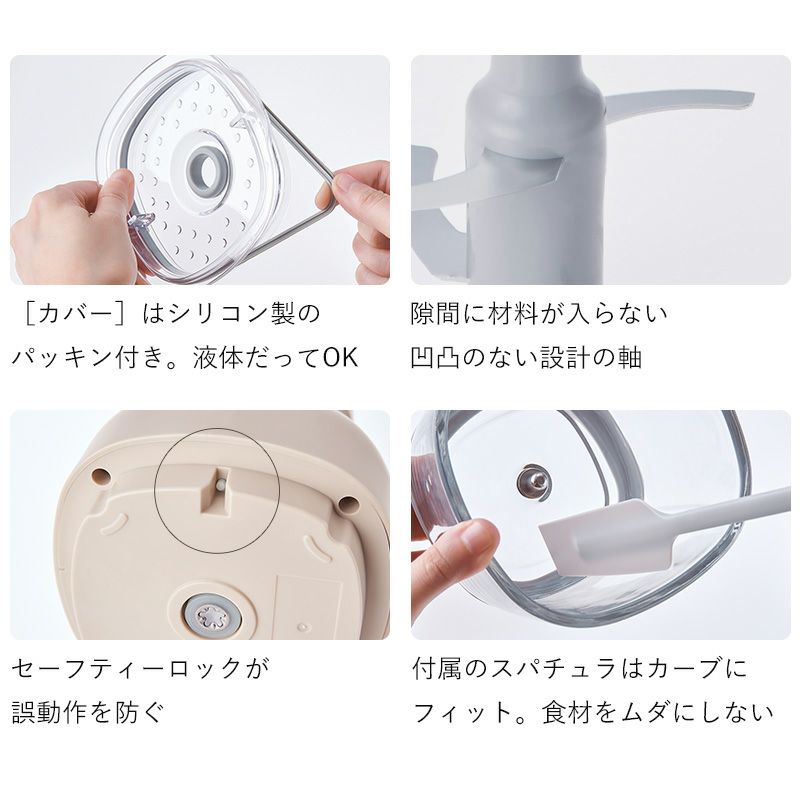 ［カバー］はシリコン製のパッキン付き。液体だってOK

隙間に材料が入らない凹凸のない設計の軸

セーフティーロックが誤動作を防ぐ

付属のスパチュラはカーブにフィット。食材をムダにしない