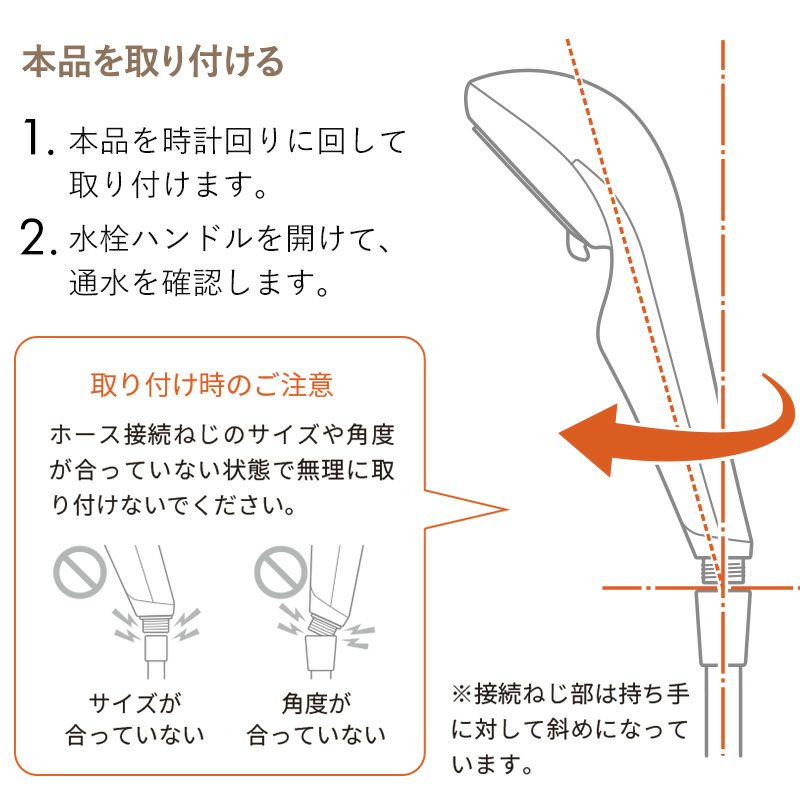 本品を取り付ける

1. 本品を時計回りに回して取り付けます。

2. 水栓ハンドルを開けて、通水を確認します。

取り付け時のご注意

ホース接続ねじのサイズや角度が合っていない状態で無理に取り付けないでください。

サイズが合っていない

角度が合っていない

※接続ねじ部は持ち手に対して斜めになっています。